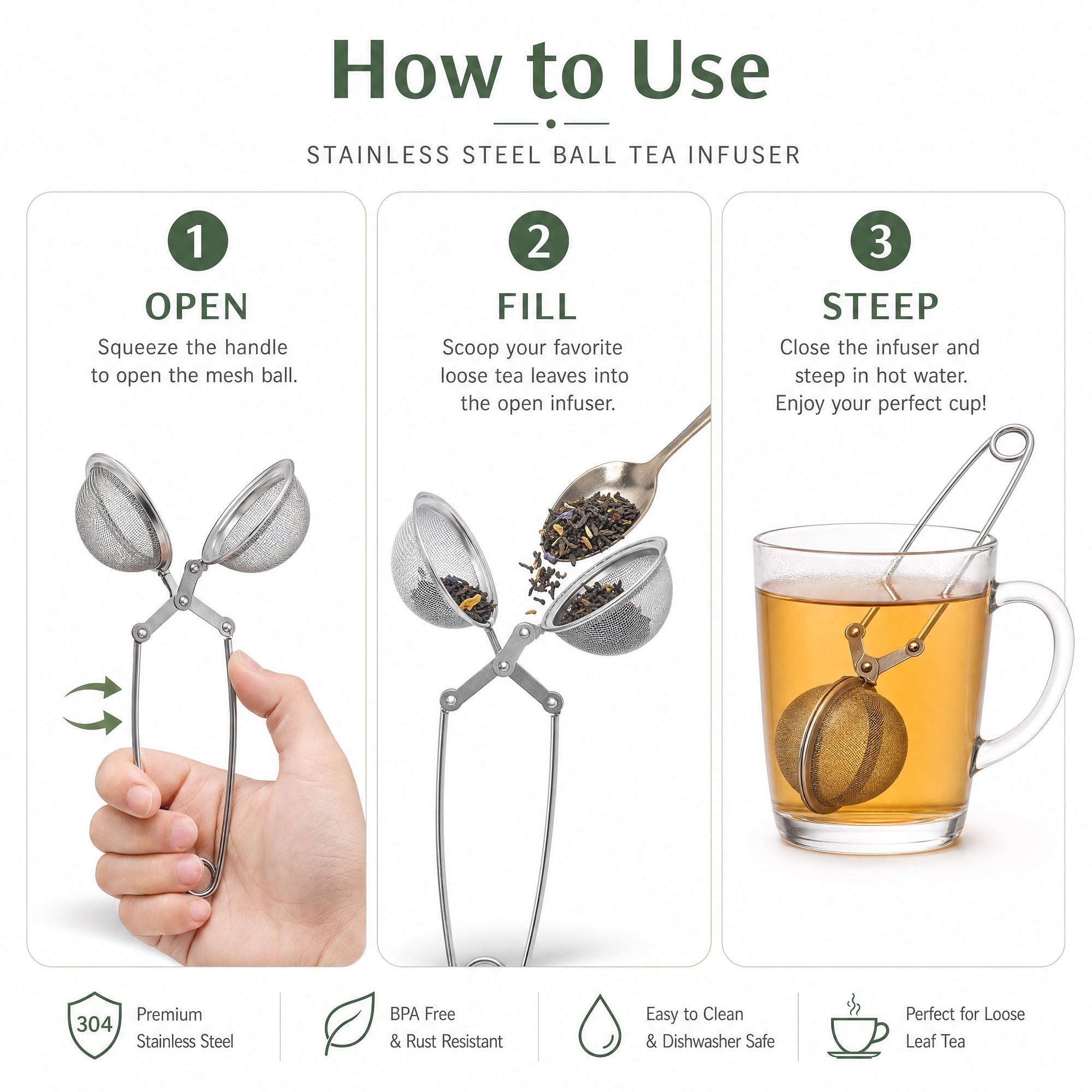 How to Use

STAINLESS STEEL BALL TEA INFUSER

1
OPEN
Squeeze the handle to open the mesh ball.

2
FILL
Scoop your favorite loose tea leaves into the open infuser.

3
STEEP
Close the infuser and steep in hot water. Enjoy your perfect cup!

304
Premium Stainless Steel

BPA Free & Rust Resistant

Easy to Clean & Dishwasher Safe

Perfect for Loose Leaf Tea