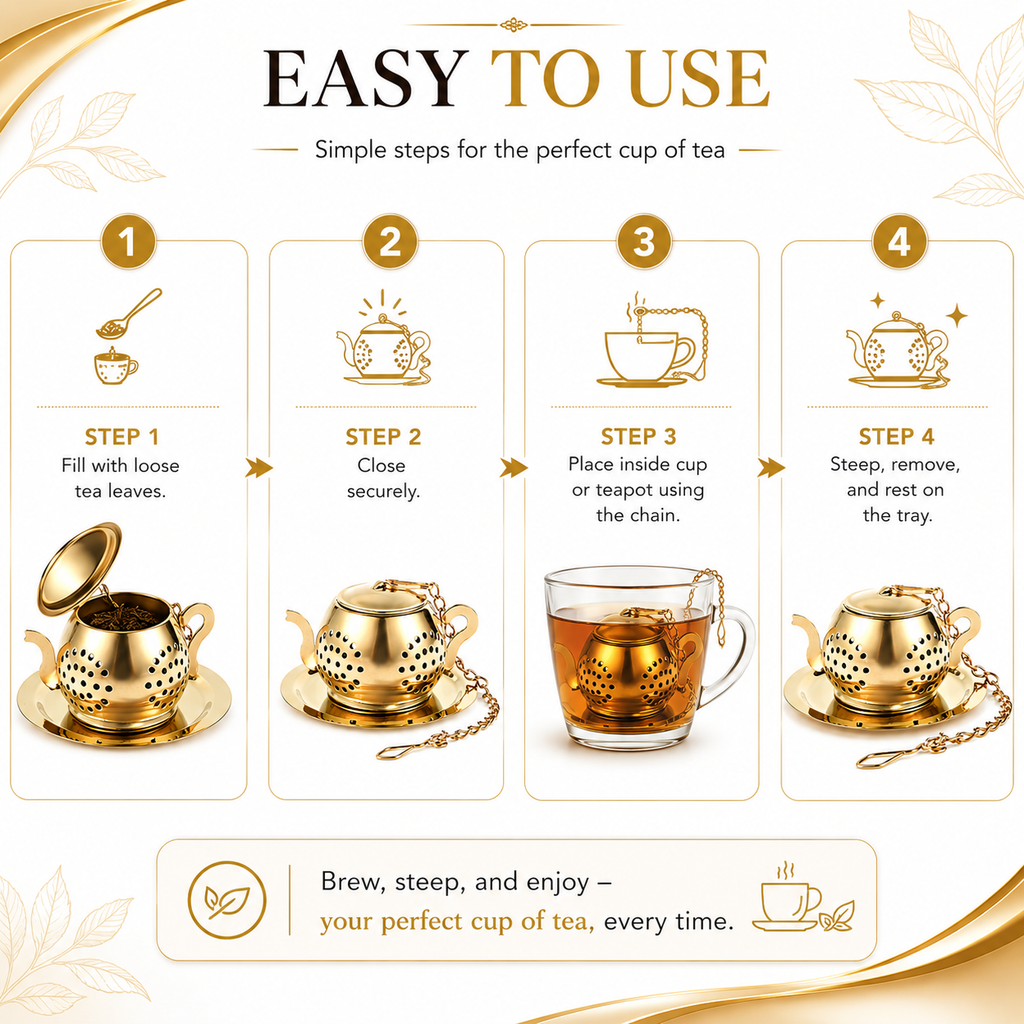 EASY TO USE

Simple steps for the perfect cup of tea

1

STEP 1
Fill with loose tea leaves.

2

STEP 2
Close securely.

3

STEP 3
Place inside cup or teapot using the chain.

4

STEP 4
Steep, remove, and rest on the tray.

Brew, steep, and enjoy – your perfect cup of tea, every time.