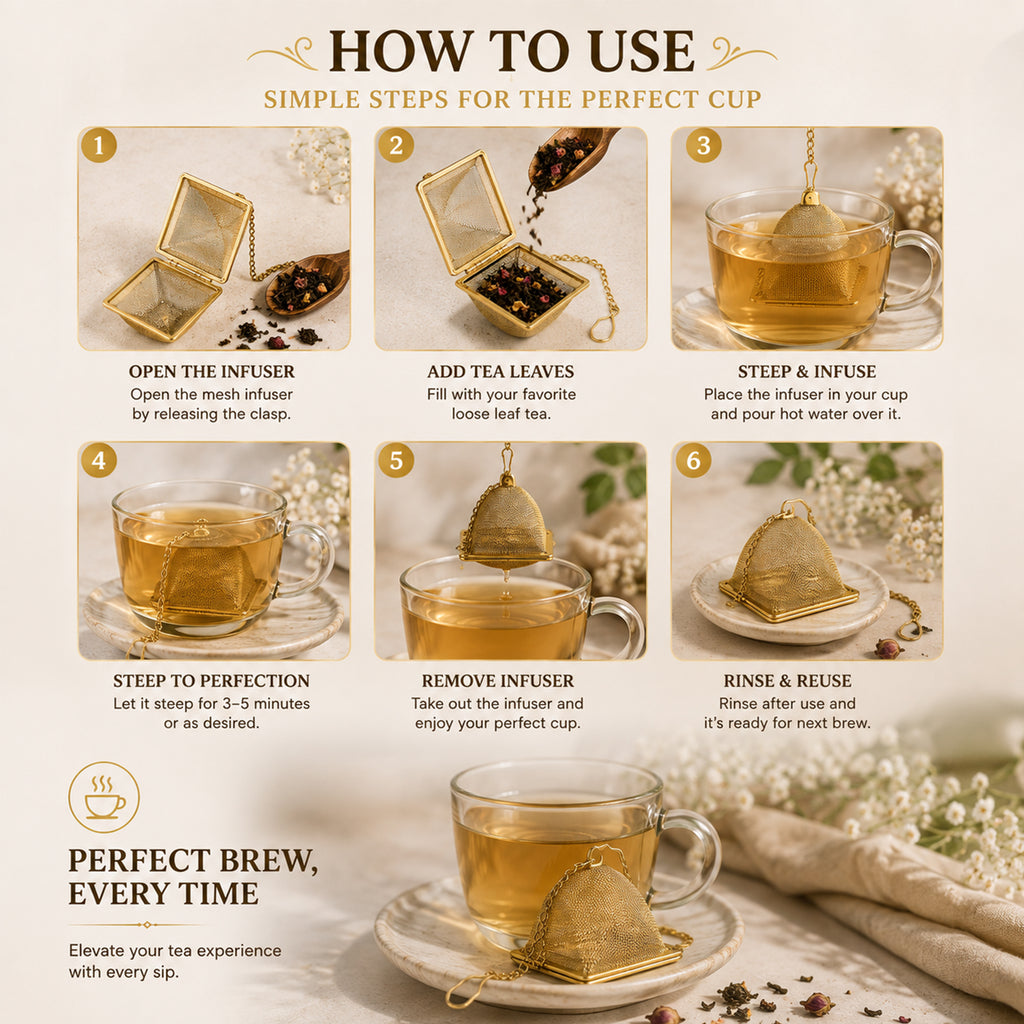 HOW TO USE
SIMPLE STEPS FOR THE PERFECT CUP

1
OPEN THE INFUSER
Open the mesh infuser by releasing the clasp.

2
ADD TEA LEAVES
Fill with your favorite loose leaf tea.

3
STEEP & INFUSE
Place the infuser in your cup and pour hot water over it.

4
STEEP TO PERFECTION
Let it steep for 3–5 minutes or as desired.

5
REMOVE INFUSER
Take out the infuser and enjoy your perfect cup.

6
RINSE & REUSE
Rinse after use and it's ready for next brew.

PERFECT BREW, EVERY TIME

Elevate your tea experience with every sip.